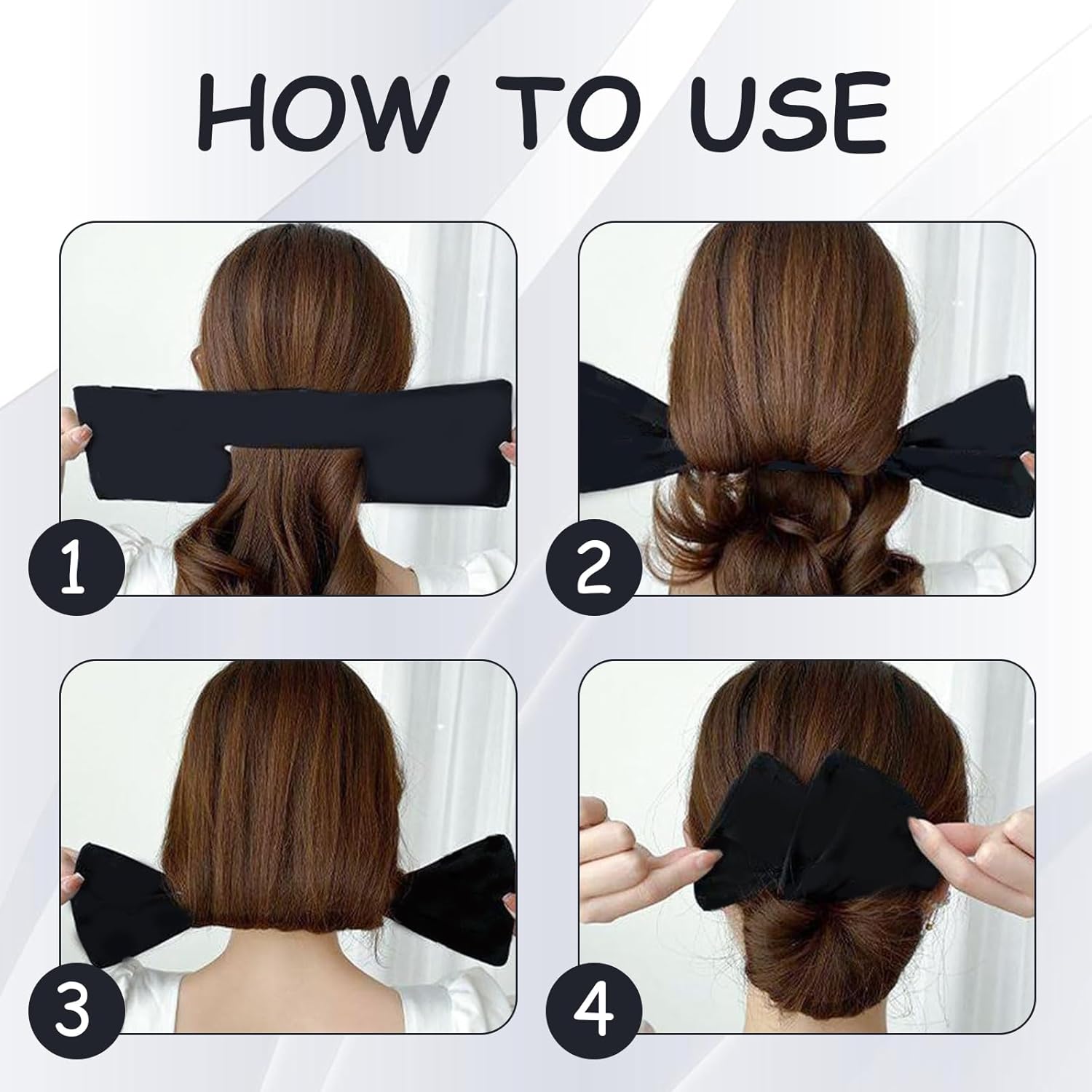 HOW TO USE

1

2

3

4